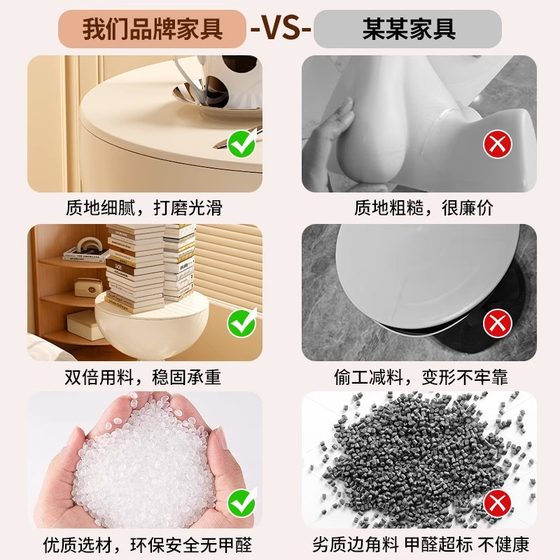 我们品牌家具 -VS- 某某家具

质地细腻，打磨光滑

质地粗糙，很廉价

双倍用料，稳固承重

偷工减料，变形不牢靠

优质选材，环保安全无甲醛

劣质边角料 甲醛超标 不健康