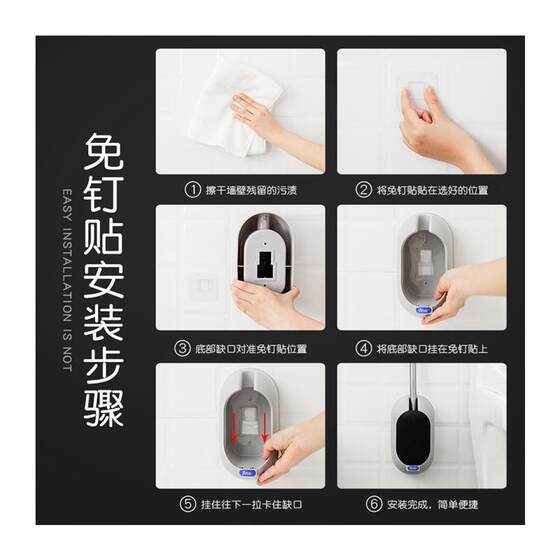 免钉贴安装步骤

EASY INSTALLATION IS NOT

① 擦干墙壁残留的污渍

② 将免钉贴贴在选好的位置

③ 底部缺口对准免钉贴位置

④ 将底部缺口挂在免钉贴上

⑤ 挂住往下一拉卡住缺口

⑥ 安装完成，简单便捷