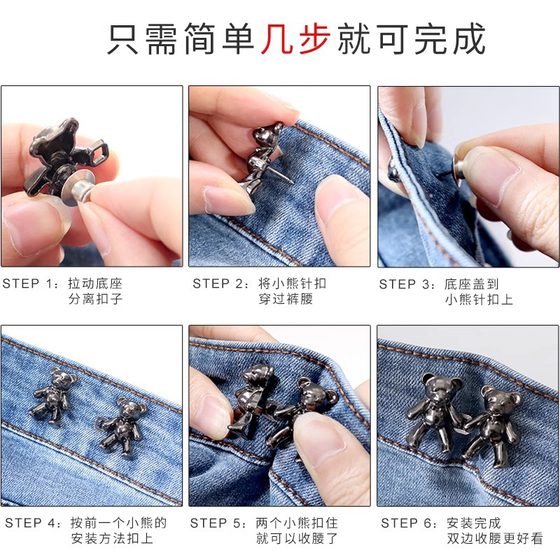 只需简单几步就可完成

STEP 1：拉动底座分离扣子

STEP 2：将小熊针扣穿过裤腰

STEP 3：底座盖到小熊针扣上

STEP 4：按前一个小熊的安装方法扣上

STEP 5：两个小熊扣住就可以收腰了

STEP 6：安装完成双边收腰更好看