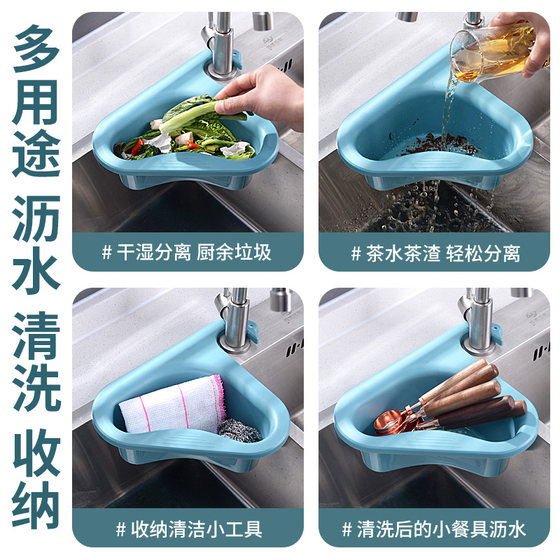 多用途 沥水 清洗 收纳

# 干湿分离 厨余垃圾

# 茶水茶渣 轻松分离

# 收纳清洁小工具

# 清洗后的小餐具沥水