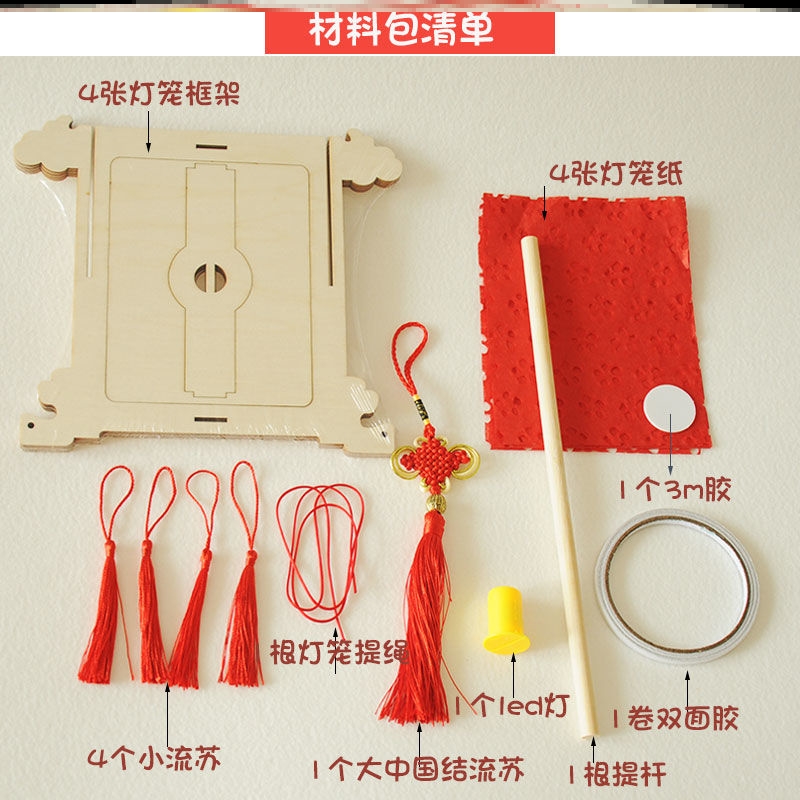 材料包清单

4张灯笼框架

4张灯笼纸

1个3m胶

根灯笼提绳

1个led灯

1卷双面胶

4个小流苏

1个大中国结流苏

1根提杆