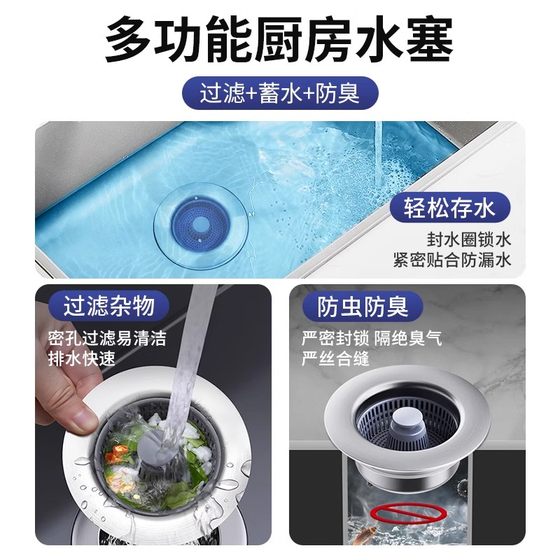 多功能厨房水塞

过滤+蓄水+防臭

轻松存水

封水圈锁水
紧密贴合防漏水

过滤杂物

密孔过滤易清洁
排水快速

防虫防臭

严密封锁 隔绝臭气
严丝合缝