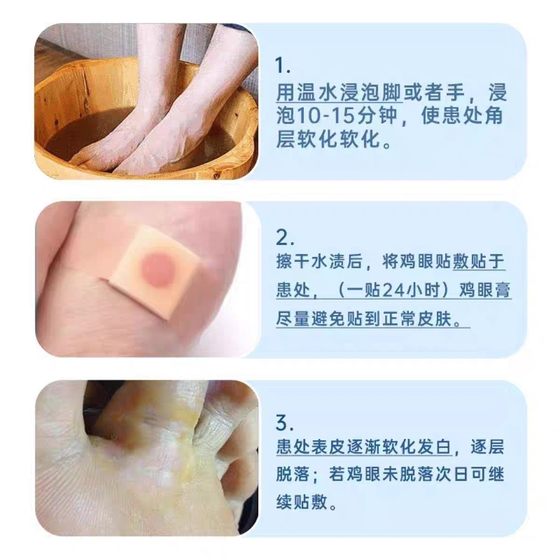 1.
用温水浸泡脚或者手，浸泡10-15分钟，使患处角层软化软化。

2.
擦干水渍后，将鸡眼贴敷贴于患处，（一贴24小时）鸡眼膏尽量避免贴到正常皮肤。

3.
患处表皮逐渐软化发白，逐层脱落；若鸡眼未脱落次日可继续贴敷。