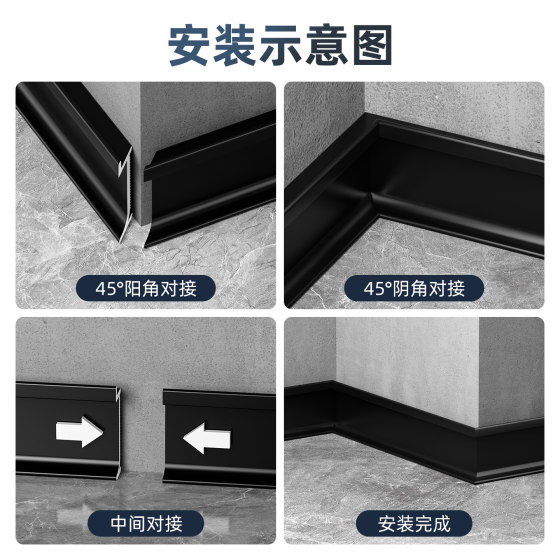 安装示意图

45°阳角对接

45°阴角对接

中间对接

安装完成