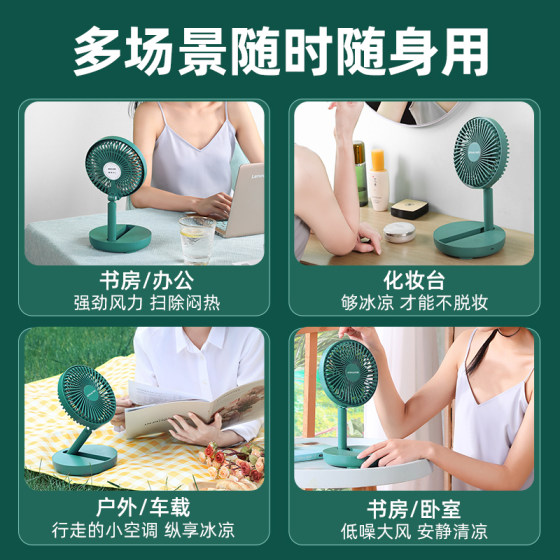 多场景随时随身用

书房/办公
强劲风力 扫除闷热

化妆台
够冰凉 才能不脱妆

户外/车载
行走的小空调 纵享冰凉

书房/卧室
低噪大风 安静清凉