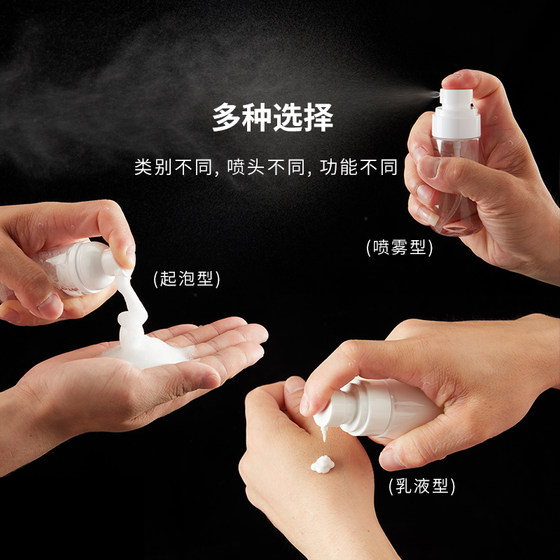 多种选择

类别不同, 喷头不同, 功能不同

(喷雾型)

(起泡型)

(乳液型)