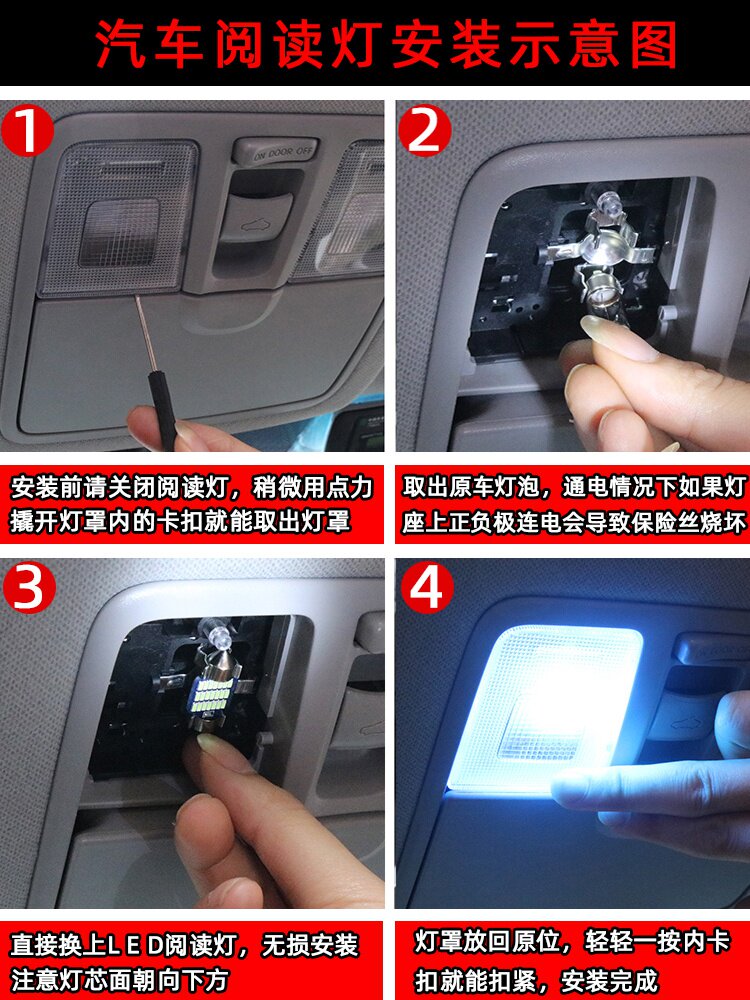 汽车阅读灯安装示意图

1

ON DOOR OFF

安装前请关闭阅读灯，稍微用点力撬开灯罩内的卡扣就能取出灯罩

2

取出原车灯泡，通电情况下如果灯座上正负极连电会导致保险丝烧坏

3

直接换上L E D阅读灯，无损安装注意灯芯面朝向下方

4

灯罩放回原位，轻轻一按内卡扣就能扣紧，安装完成