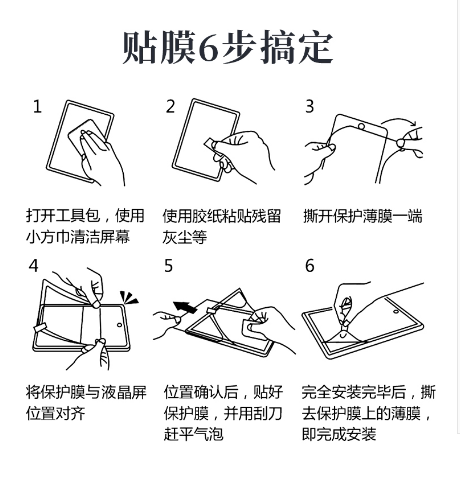 贴膜6步搞定

1

打开工具包，使用小方巾清洁屏幕

2

使用胶纸粘贴残留灰尘等

3

撕开保护薄膜一端

4

将保护膜与液晶屏位置对齐

5

位置确认后，贴好保护膜，并用刮刀赶平气泡

6

完全安装完毕后，撕去保护膜上的薄膜，即完成安装