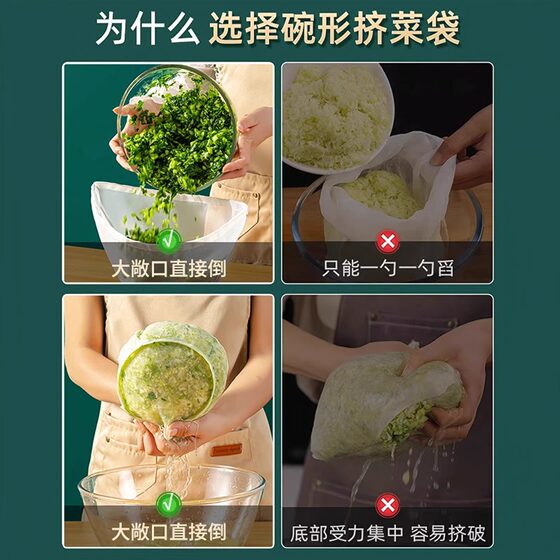 为什么 选择碗形挤菜袋

大敞口直接倒

只能一勺一勺舀

大敞口直接倒

底部受力集中 容易挤破