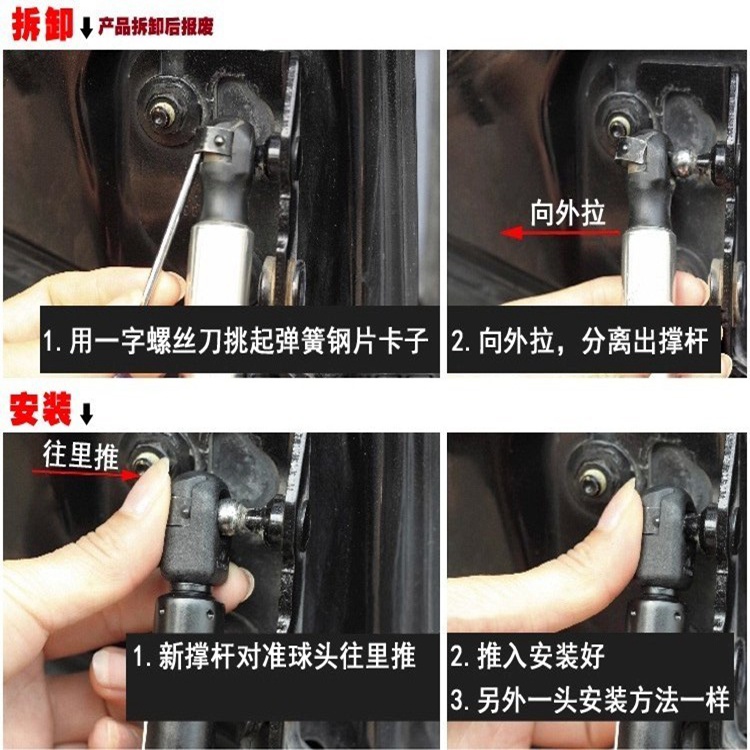 拆卸 产品拆卸后报废

1. 用一字螺丝刀挑起弹簧钢片卡子

向外拉

2. 向外拉，分离出撑杆

安装

往里推

1. 新撑杆对准球头往里推

2. 推入安装好

3. 另外一头安装方法一样