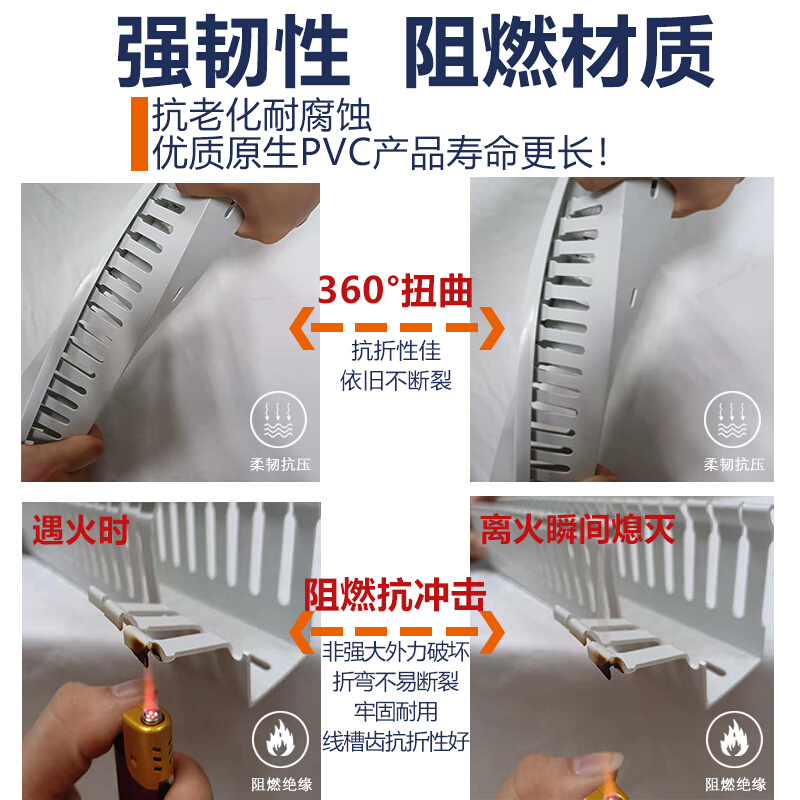 强韧性 阻燃材质

抗老化耐腐蚀
优质原生PVC产品寿命更长！

360°扭曲

抗折性佳
依旧不断裂

柔韧抗压

柔韧抗压

遇火时

离火瞬间熄灭

阻燃抗冲击

非强大外力破坏
折弯不易断裂
牢固耐用
线槽齿抗折性好

阻燃绝缘

阻燃绝缘