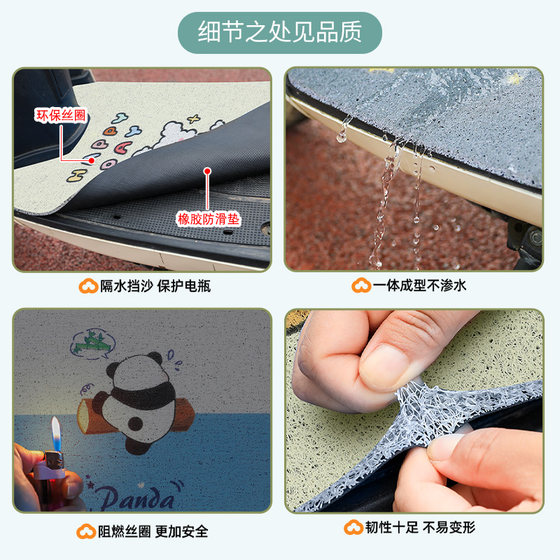 细节之处见品质

环保丝圈

橡胶防滑垫

隔水挡沙 保护电瓶

一体成型不渗水

Panda

阻燃丝圈 更加安全

韧性十足 不易变形