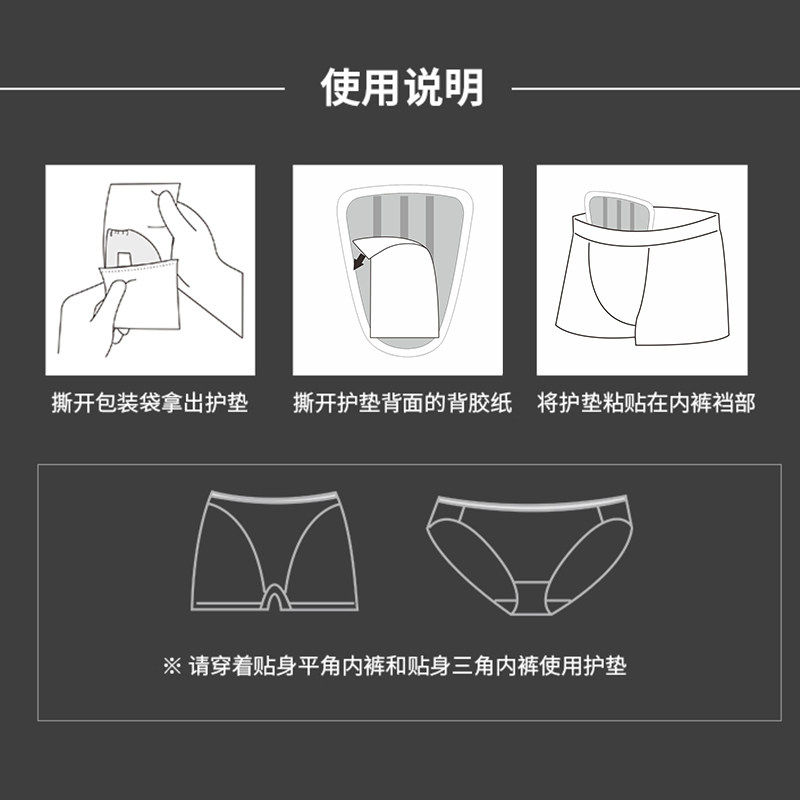 使用说明

撕开包装袋拿出护垫

撕开护垫背面的背胶纸

将护垫粘贴在内裤裆部

※ 请穿着贴身平角内裤和贴身三角内裤使用护垫