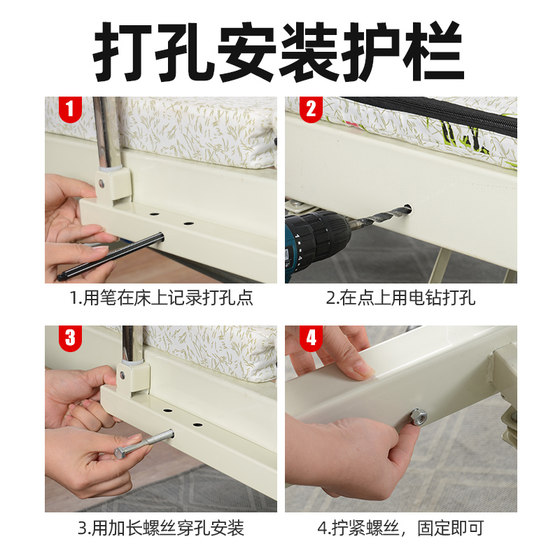 打孔安装护栏

1

1.用笔在床上记录打孔点

2

2.在点上用电钻打孔

3

3.用加长螺丝穿孔安装

4

4.拧紧螺丝，固定即可