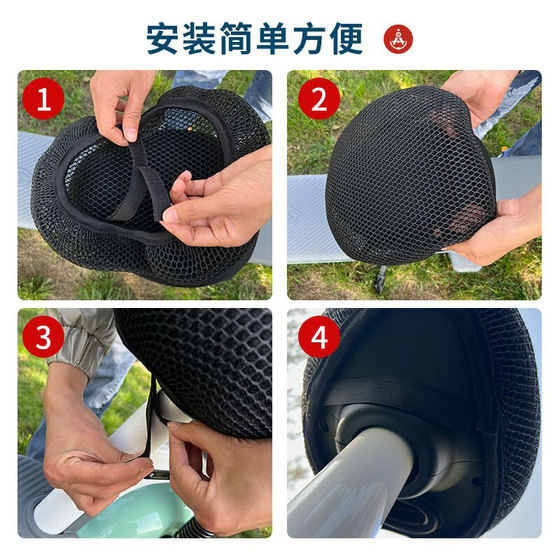 安装简单方便

1

2

3

4