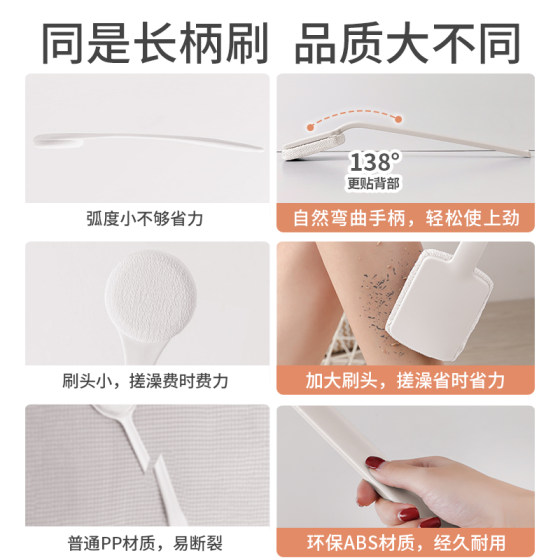 同是长柄刷 品质大不同

弧度小不够省力

138°
更贴背部

自然弯曲手柄，轻松使上劲

刷头小，搓澡费时费力

加大刷头，搓澡省时省力

普通PP材质，易断裂

环保ABS材质，经久耐用