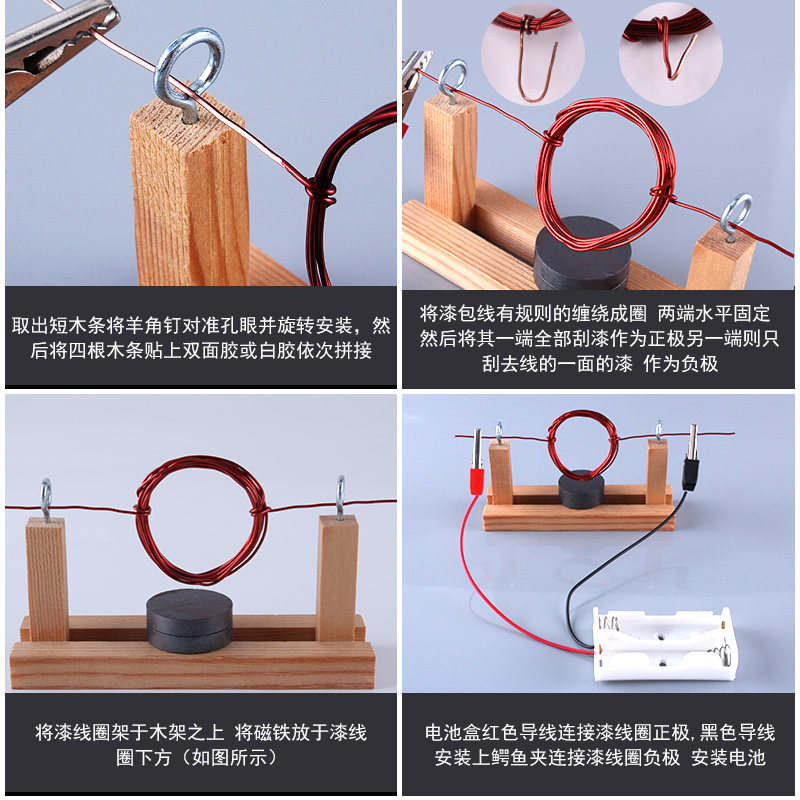 取出短木条将羊角钉对准孔眼并旋转安装，然后将四根木条贴上双面胶或白胶依次拼接

将漆包线有规则的缠绕成圈 两端水平固定然后将其一端全部刮漆作为正极另一端则只刮去线的一面的漆 作为负极

将漆线圈架于木架之上 将磁铁放于漆线圈下方（如图所示）

电池盒红色导线连接漆线圈正极,黑色导线安装上鳄鱼夹连接漆线圈负极 安装电池