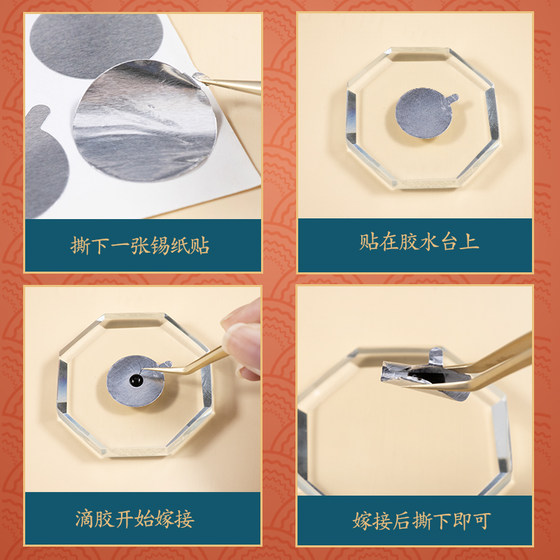 撕下一张锡纸贴

贴在胶水台上

滴胶开始嫁接

嫁接后撕下即可