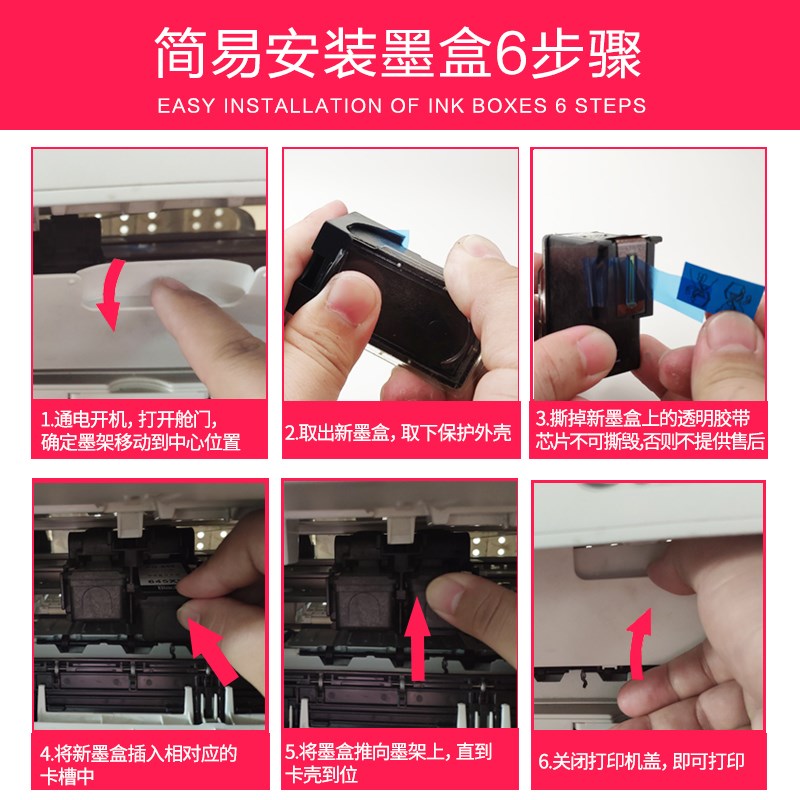 简易安装墨盒6步骤

EASY INSTALLATION OF INK BOXES 6 STEPS

1.通电开机，打开舱门，确定墨架移动到中心位置

2.取出新墨盒，取下保护外壳

3.撕掉新墨盒上的透明胶带 芯片不可撕毁,否则不提供售后

4.将新墨盒插入相对应的卡槽中

5.将墨盒推向墨架上，直到卡壳到位

6.关闭打印机盖，即可打印