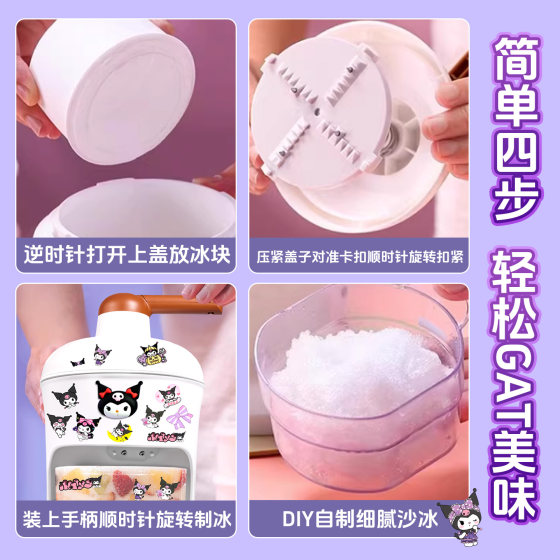 逆时针打开上盖放冰块

压紧盖子对准卡扣顺时针旋转扣紧

装上手柄顺时针旋转制冰

DIY自制细腻沙冰

简单四步

轻松GAT美味