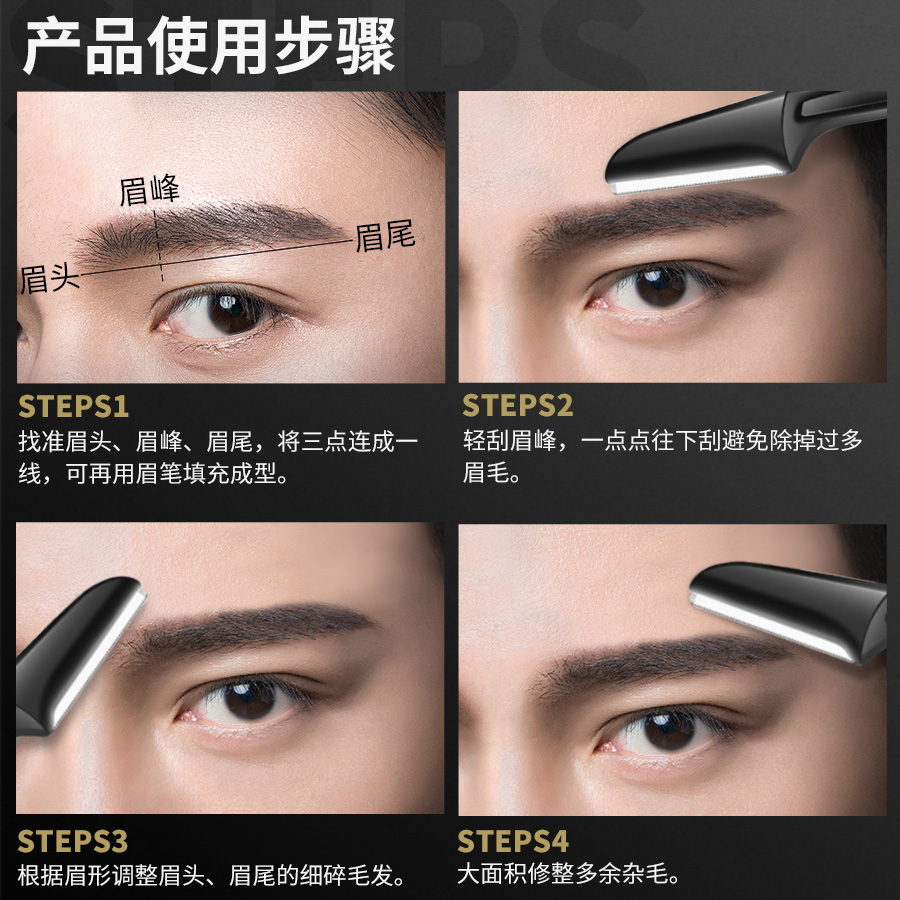 产品使用步骤

眉峰
眉尾
眉头

STEPS1
找准眉头、眉峰、眉尾，将三点连成一线，可再用眉笔填充成型。

STEPS2
轻刮眉峰，一点点往下刮避免除掉过多眉毛。

STEPS3
根据眉形调整眉头、眉尾的细碎毛发。

STEPS4
大面积修整多余杂毛。