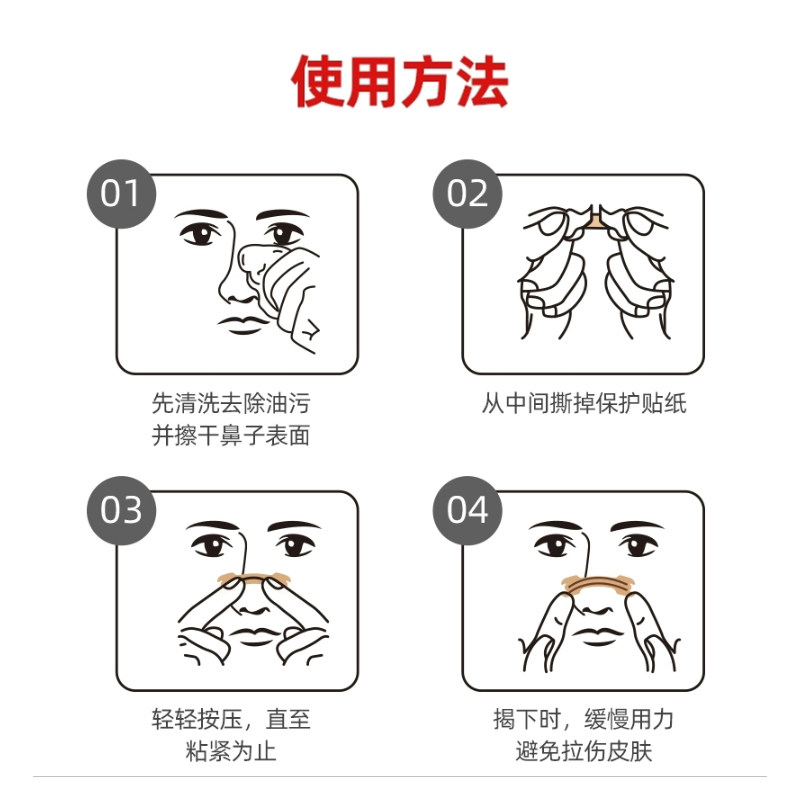 使用方法

01

先清洗去除油污
并擦干鼻子表面

02

从中间撕掉保护贴纸

03

轻轻按压，直至
粘紧为止

04

揭下时，缓慢用力
避免拉伤皮肤