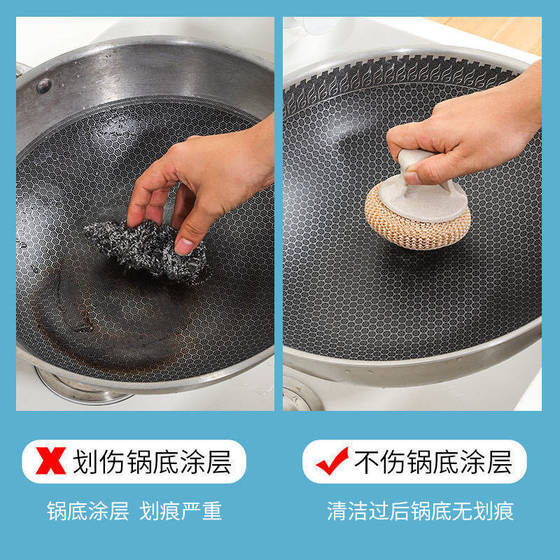 划伤锅底涂层

锅底涂层 划痕严重

不伤锅底涂层

清洁过后锅底无划痕