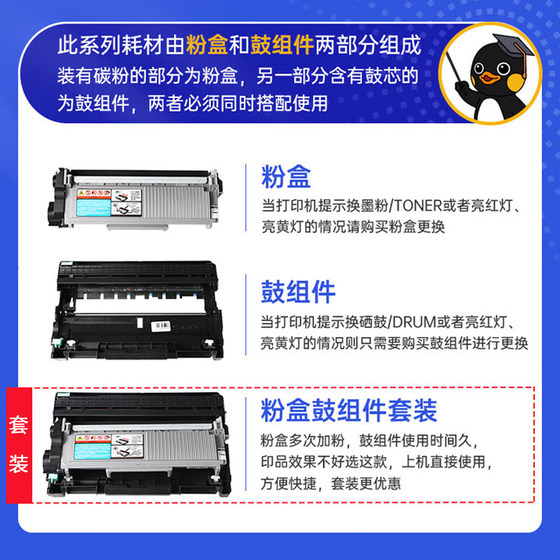 此系列耗材由粉盒和鼓组件两部分组成
装有碳粉的部分为粉盒，另一部分含有鼓芯的为鼓组件，两者必须同时搭配使用

粉盒
当打印机提示换墨粉/TONER或者亮红灯、亮黄灯的情况请购买粉盒更换

鼓组件
当打印机提示换硒鼓/DRUM或者亮红灯、亮黄灯的情况则只需要购买鼓组件进行更换

套装

粉盒鼓组件套装
粉盒多次加粉，鼓组件使用时间久，印品效果不好选这款，上机直接使用，方便快捷，套装更优惠