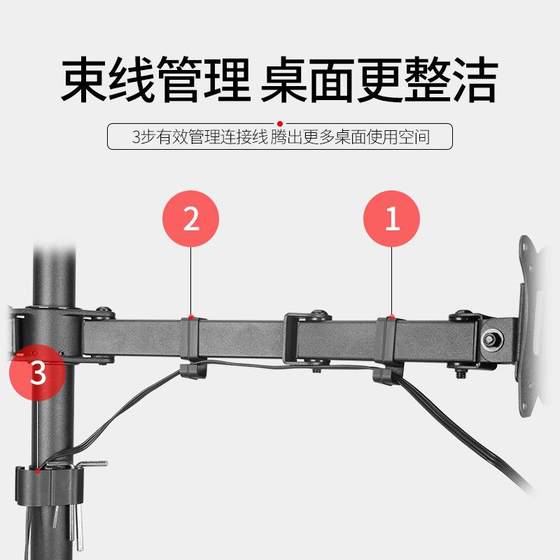 束线管理 桌面更整洁

3步有效管理连接线 腾出更多桌面使用空间

2

1

3