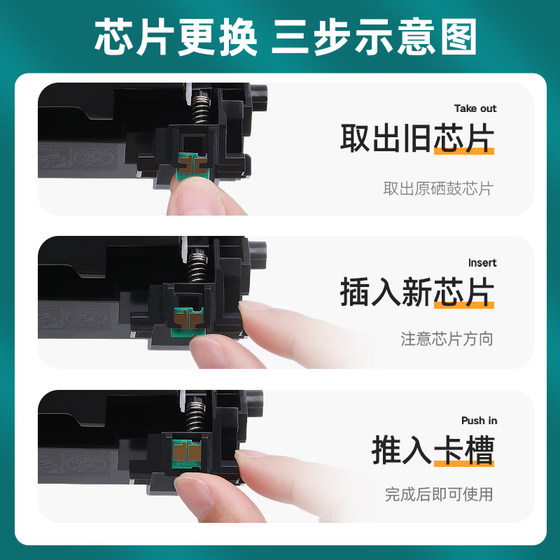 芯片更换 三步示意图

Take out
取出旧芯片
取出原硒鼓芯片

Insert
插入新芯片
注意芯片方向

Push in
推入卡槽
完成后即可使用