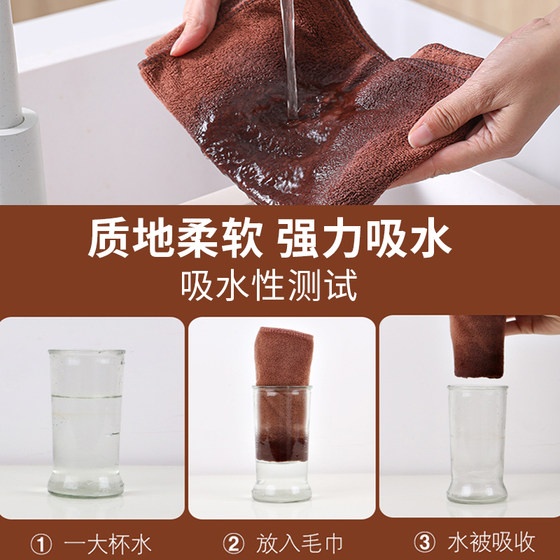 质地柔软 强力吸水
吸水性测试

① 一大杯水
② 放入毛巾
③ 水被吸收