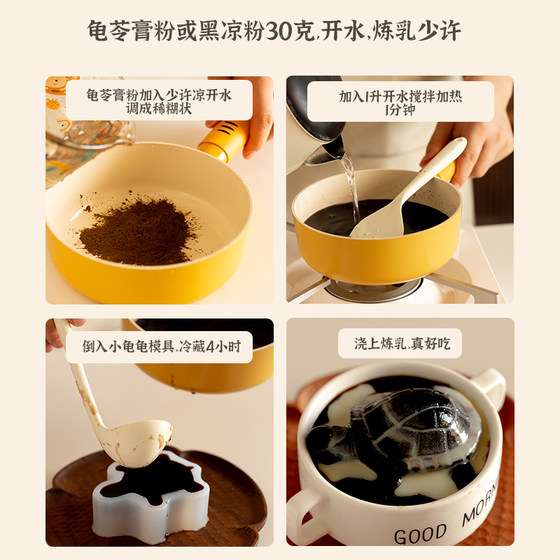 龟苓膏粉或黑凉粉30克,开水,炼乳少许

龟苓膏粉加入少许凉开水调成稀糊状

加入1升开水搅拌加热1分钟

倒入小龟龟模具,冷藏4小时

浇上炼乳,真好吃

GOOD MORN