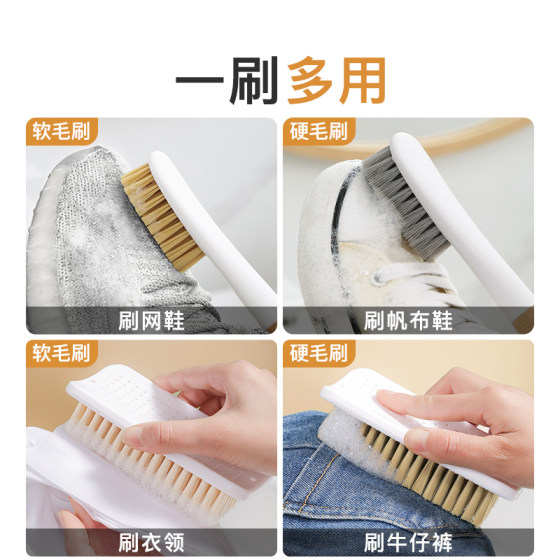 一刷多用

软毛刷
刷网鞋

硬毛刷
刷帆布鞋

软毛刷
刷衣领

硬毛刷
刷牛仔裤