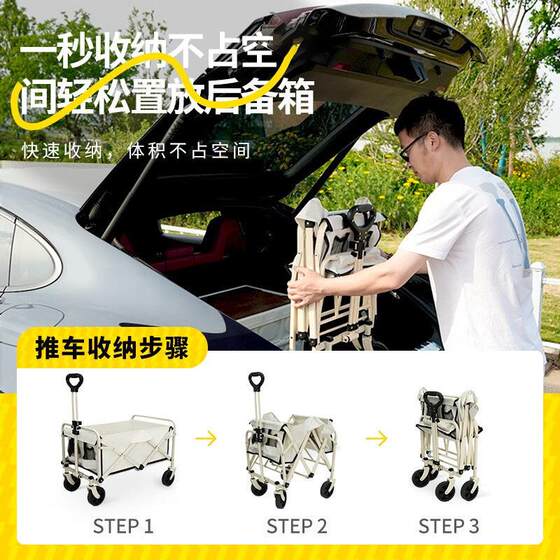 一秒收纳不占空间轻松置放后备箱

快速收纳，体积不占空间

推车收纳步骤

STEP 1

STEP 2

STEP 3