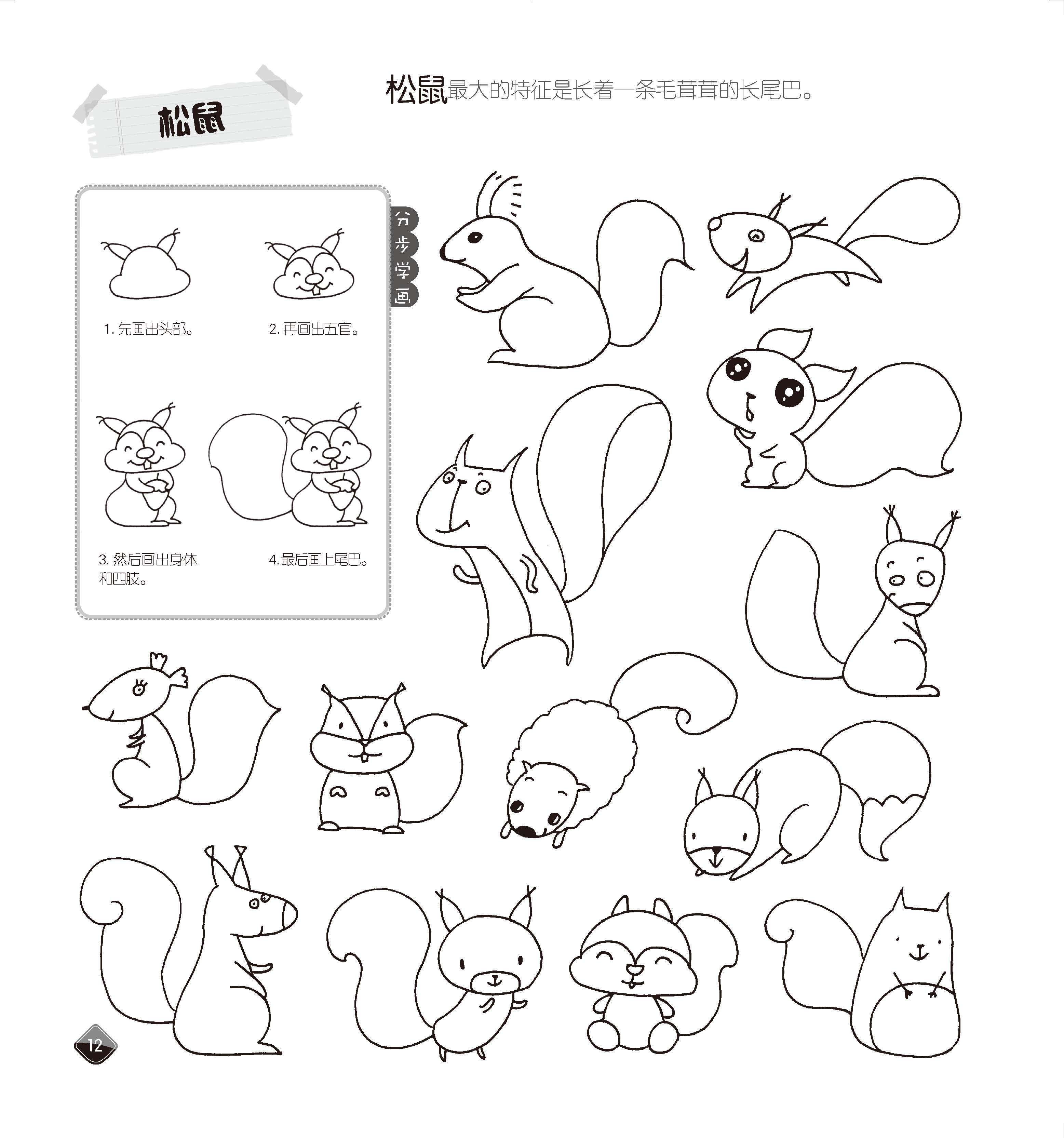 松鼠

松鼠最大的特征是长着一条毛茸茸的长尾巴。

分步学画

1. 先画出头部。

2. 再画出五官。

3. 然后画出身体和四肢。

4. 最后画上尾巴。

12