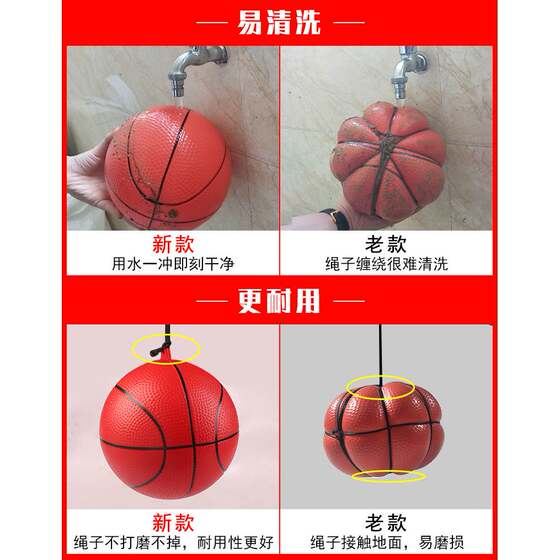 — 易清洗 —

新款
用水一冲即刻干净

老款
绳子缠绕很难清洗

— 更耐用 —

新款
绳子不打磨不掉，耐用性更好

老款
绳子接触地面，易磨损