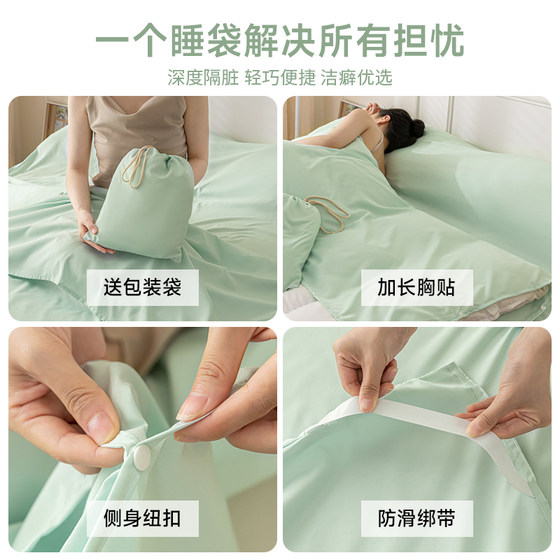 一个睡袋解决所有担忧

深度隔脏 轻巧便捷 洁癖优选

送包装袋

加长胸贴

侧身纽扣

防滑绑带