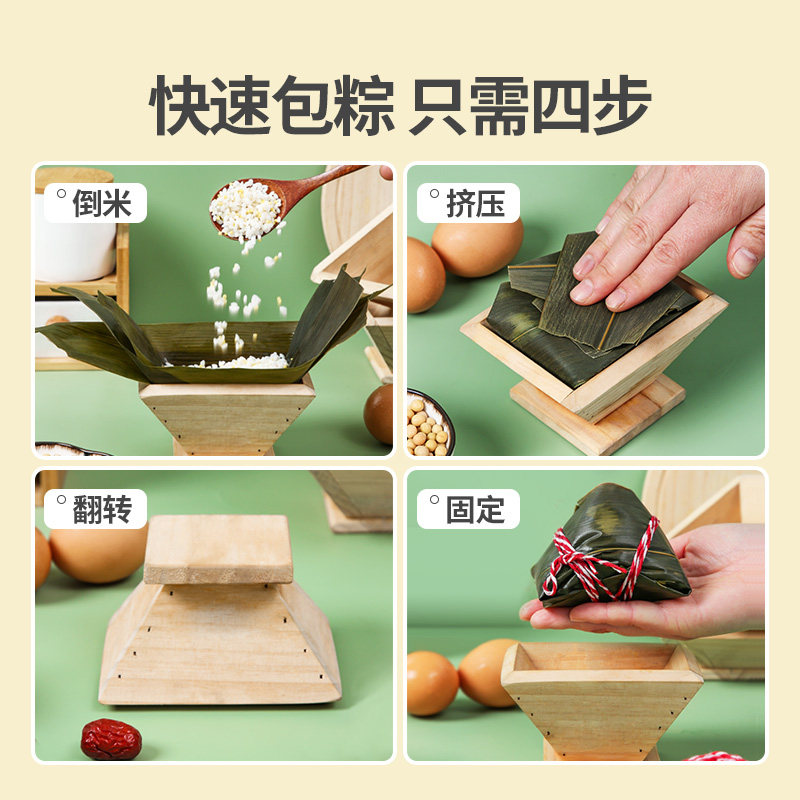 快速包粽 只需四步

倒米

挤压

翻转

固定