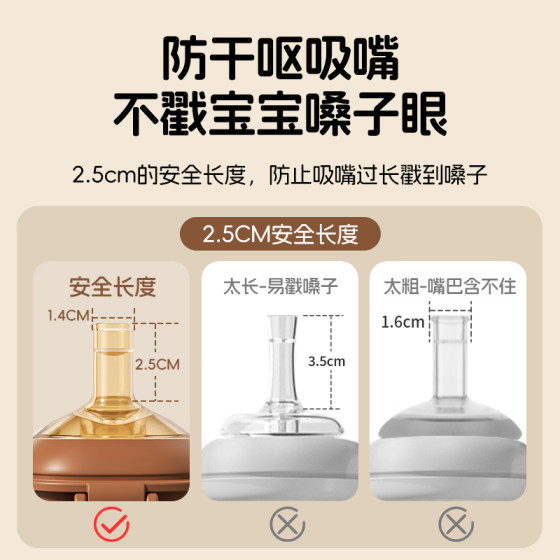 防干呕吸嘴
不戳宝宝嗓子眼

2.5cm的安全长度，防止吸嘴过长戳到嗓子

2.5CM安全长度

安全长度

1.4CM

2.5CM

太长-易戳嗓子

3.5cm

太粗-嘴巴含不住

1.6cm