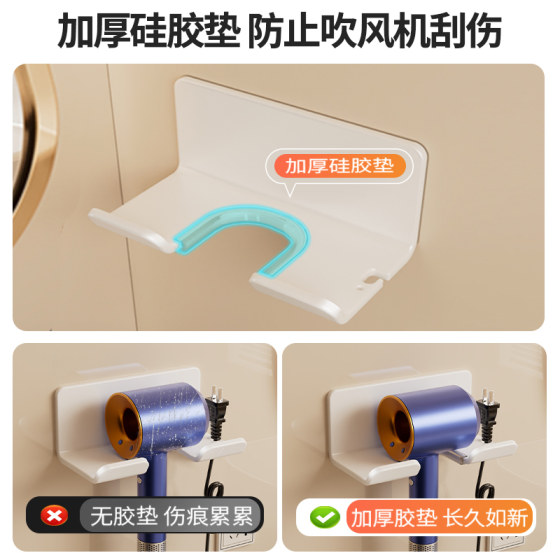 加厚硅胶垫 防止吹风机刮伤

加厚硅胶垫

无胶垫 伤痕累累

加厚胶垫 长久如新