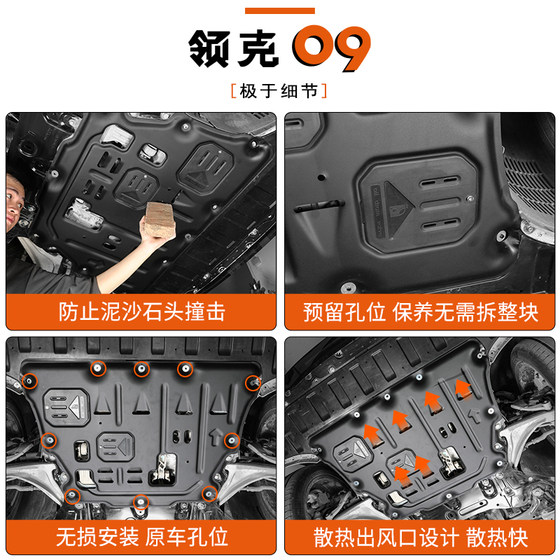 领克 09

[极于细节]

防止泥沙石头撞击

预留孔位 保养无需拆整块

无损安装 原车孔位

散热出风口设计 散热快