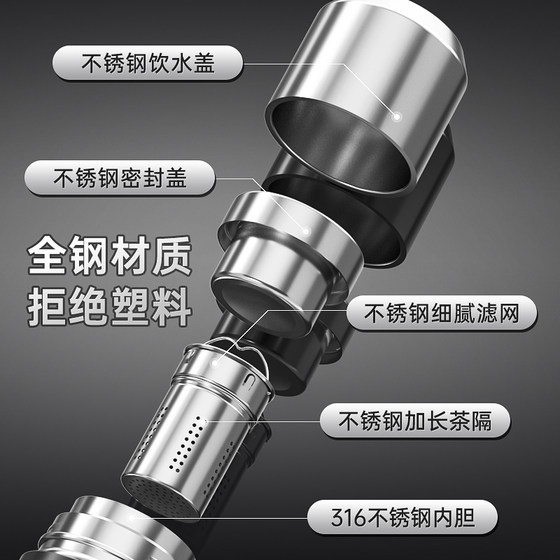 不锈钢饮水盖

不锈钢密封盖

全钢材质
拒绝塑料

不锈钢细腻滤网

不锈钢加长茶隔

316不锈钢内胆