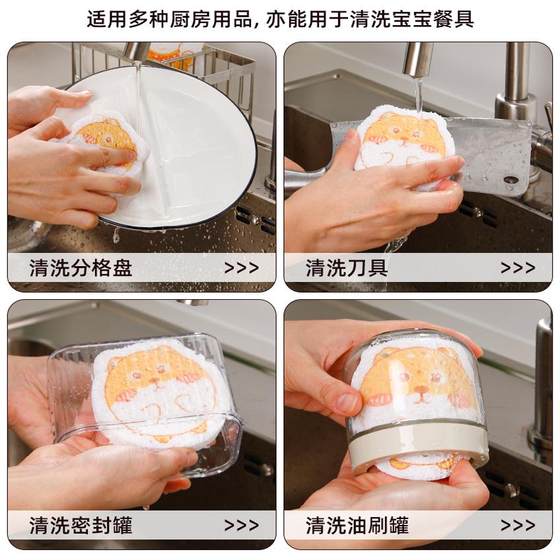 适用多种厨房用品，亦能用于清洗宝宝餐具

清洗分格盘 >>>

清洗刀具 >>>

清洗密封罐 >>>

清洗油刷罐 >>>