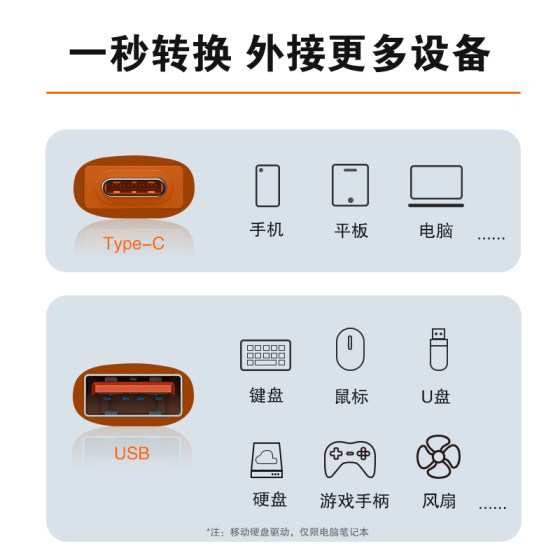 一秒转换 外接更多设备

Type-C

手机 平板 电脑 ......

USB

键盘 鼠标 U盘

硬盘 游戏手柄 风扇 ......

*注：移动硬盘驱动，仅限电脑笔记本