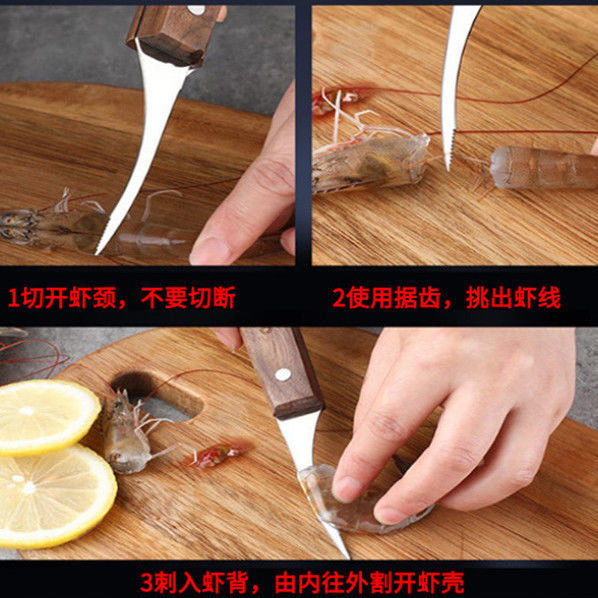 1切开虾颈，不要切断

2使用据齿，挑出虾线

3刺入虾背，由内往外割开虾壳