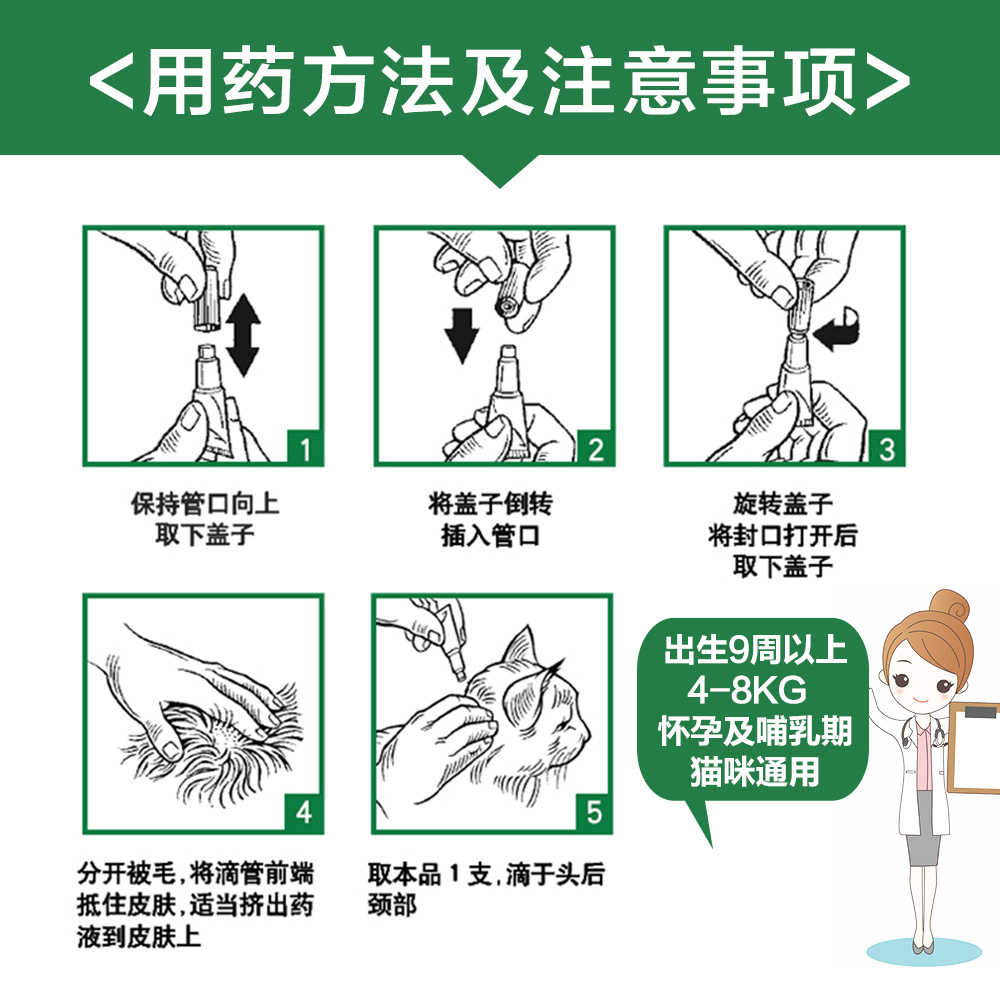 <用药方法及注意事项>

1

保持管口向上
取下盖子

2

将盖子倒转
插入管口

3

旋转盖子
将封口打开后
取下盖子

4

分开被毛，将滴管前端抵住皮肤，适当挤出药液到皮肤上

5

取本品 1 支，滴于头后颈部

出生9周以上
4-8KG
怀孕及哺乳期
猫咪通用