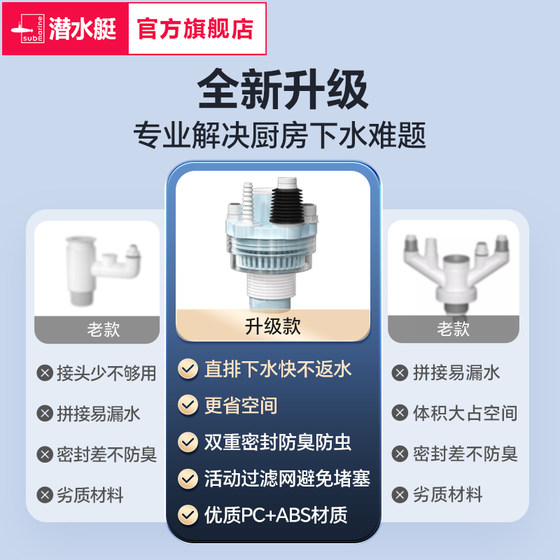 submarine 潜水艇 官方旗舰店

全新升级
专业解决厨房下水难题

老款

接头少不够用
拼接易漏水
密封差不防臭
劣质材料

升级款

直排下水快不返水
更省空间
双重密封防臭防虫
活动过滤网避免堵塞
优质PC+ABS材质

老款

拼接易漏水
体积大占空间
密封差不防臭
劣质材料