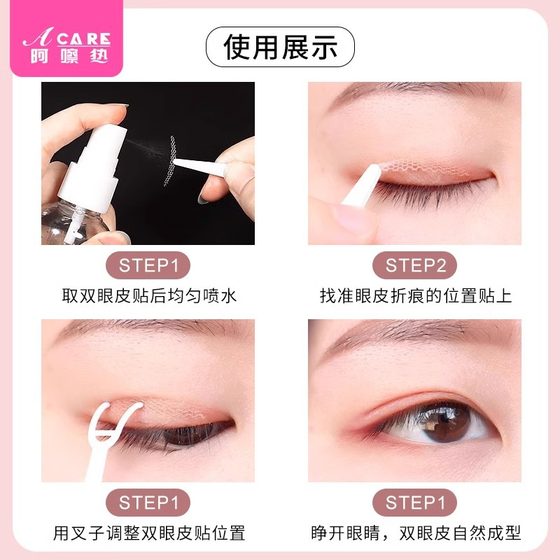 A CARE
阿嚓热

使用展示

STEP1
取双眼皮贴后均匀喷水

STEP2
找准眼皮折痕的位置贴上

STEP1
用叉子调整双眼皮贴位置

STEP1
睁开眼睛，双眼皮自然成型