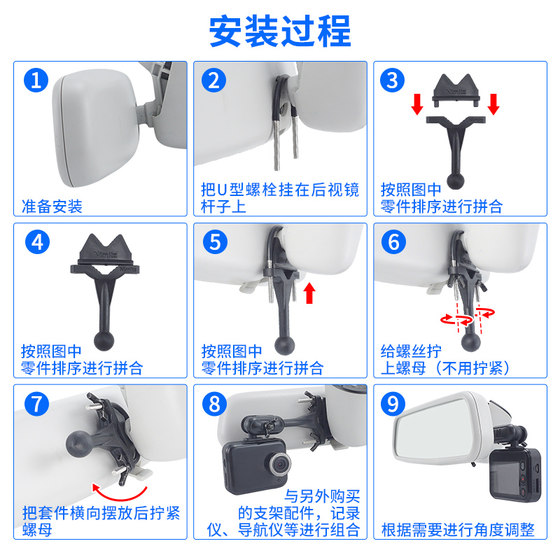 安装过程

1
准备安装

2
把U型螺栓挂在后视镜杆子上

3
按照图中零件排序进行拼合

4
按照图中零件排序进行拼合

5
按照图中零件排序进行拼合

6
给螺丝拧上螺母（不用拧紧）

7
把套件横向摆放后拧紧螺母

8
与另外购买的支架配件，记录仪、导航仪等进行组合

9
根据需要进行角度调整