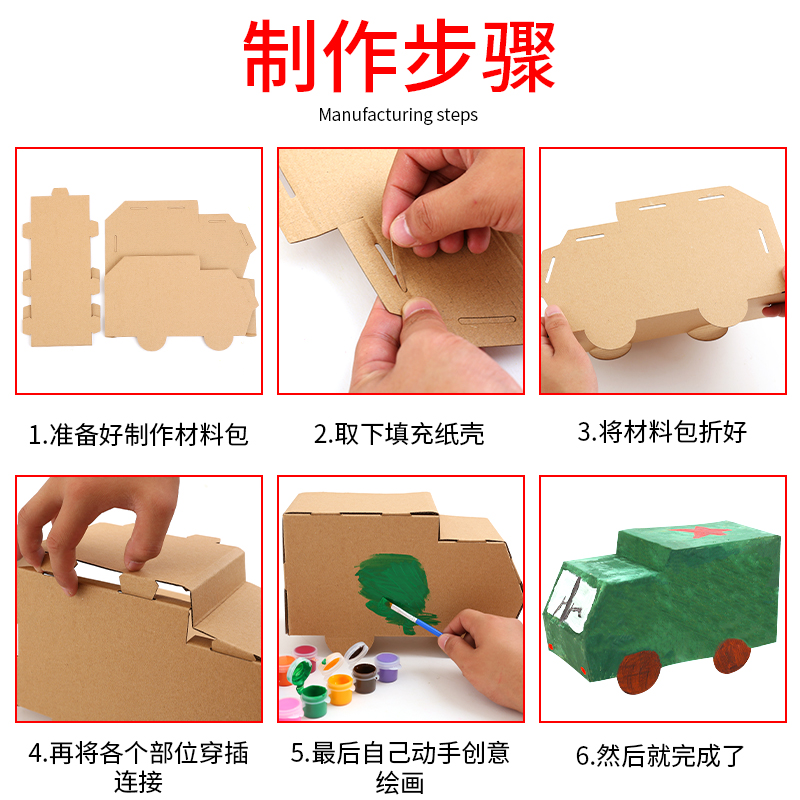 制作步骤

Manufacturing steps

1.准备好制作材料包

2.取下填充纸壳

3.将材料包折好

4.再将各个部位穿插连接

5.最后自己动手创意绘画

6.然后就完成了